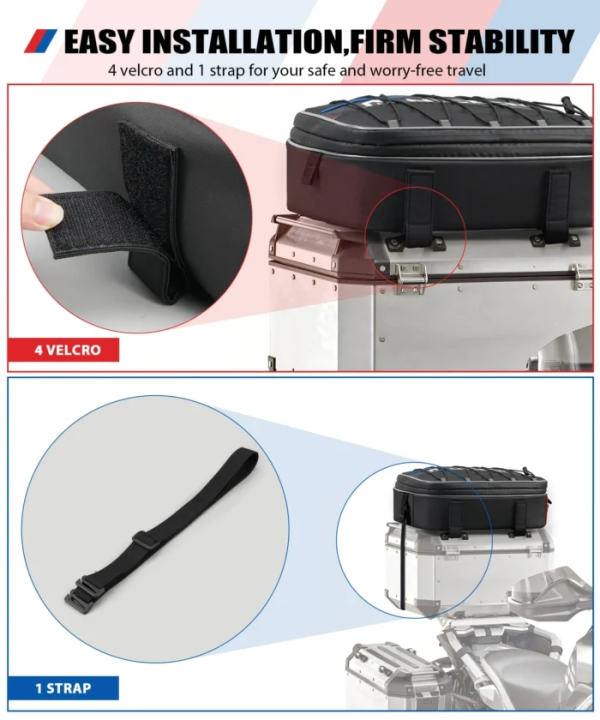 EASY INSTALLATION,FIRM STABILITY

4 velcro and 1 strap for your safe and worry-free travel

4 VELCRO

1 STRAP