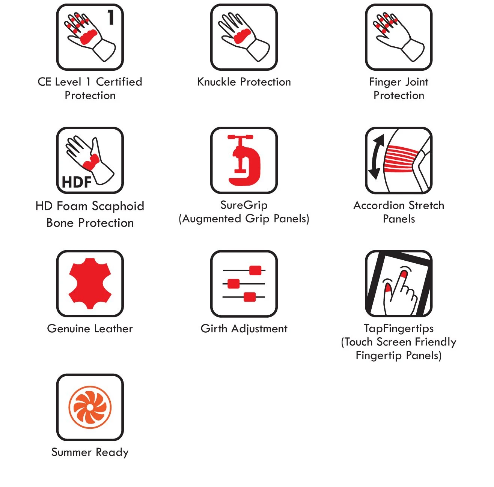 1

CE Level 1 Certified Protection

Knuckle Protection

Finger Joint Protection

HDF

HD Foam Scaphoid Bone Protection

SureGrip (Augmented Grip Panels)

Accordion Stretch Panels

Genuine Leather

Girth Adjustment

TapFingertips (Touch Screen Friendly Fingertip Panels)

Summer Ready