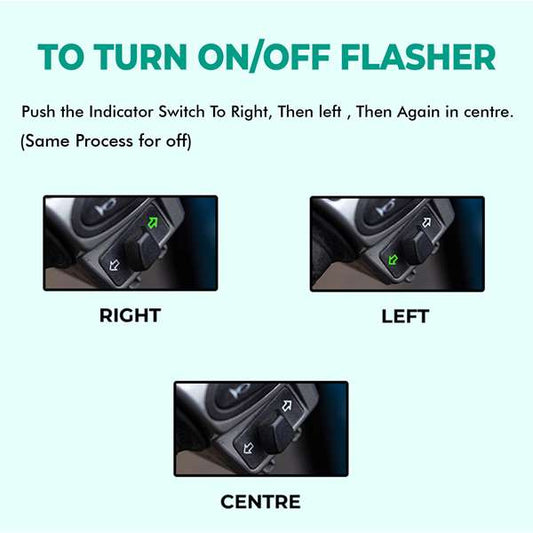 TO TURN ON/OFF FLASHER

Push the Indicator Switch To Right, Then left , Then Again in centre. (Same Process for off)

RIGHT

LEFT

CENTRE