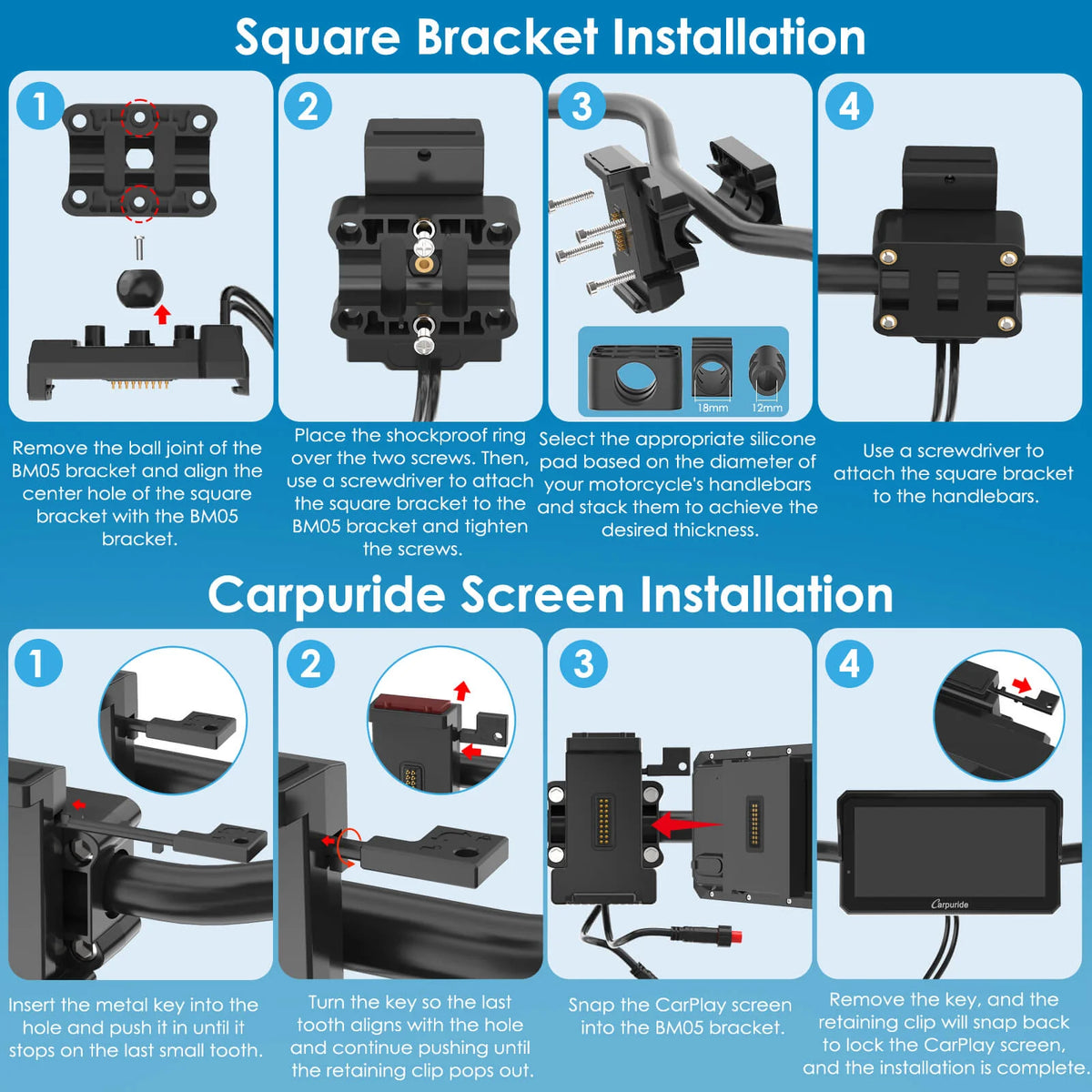 Square Bracket Installation

1

Remove the ball joint of the BM05 bracket and align the center hole of the square bracket with the BM05 bracket.

2

Place the shockproof ring over the two screws. Then, use a screwdriver to attach the square bracket to the BM05 bracket and tighten the screws.

3

18mm

12mm

Select the appropriate silicone pad based on the diameter of your motorcycle's handlebars and stack them to achieve the desired thickness.

4

Use a screwdriver to attach the square bracket to the handlebars.

Carpuride Screen Installation

1

Insert the metal key into the hole and push it in until it stops on the last small tooth.

2

Turn the key so the last tooth aligns with the hole and continue pushing until the retaining clip pops out.

3

Snap the CarPlay screen into the BM05 bracket.

4

Carpuride

Remove the key, and the retaining clip will snap back to lock the CarPlay screen, and the installation is complete.