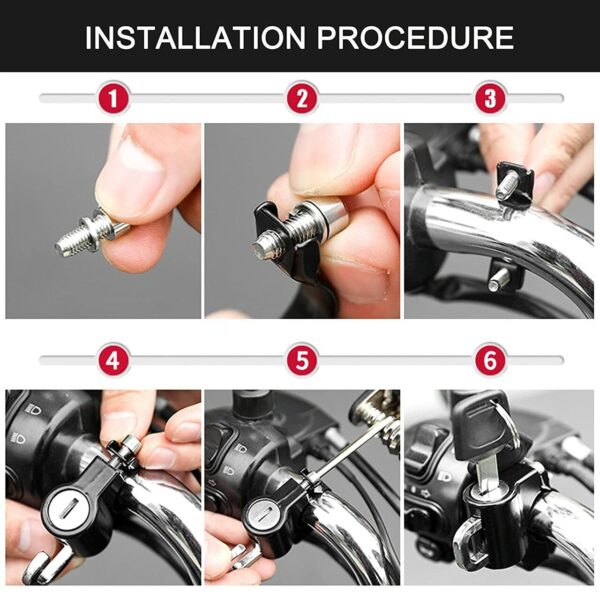 INSTALLATION PROCEDURE

1

2

3

4

5

6