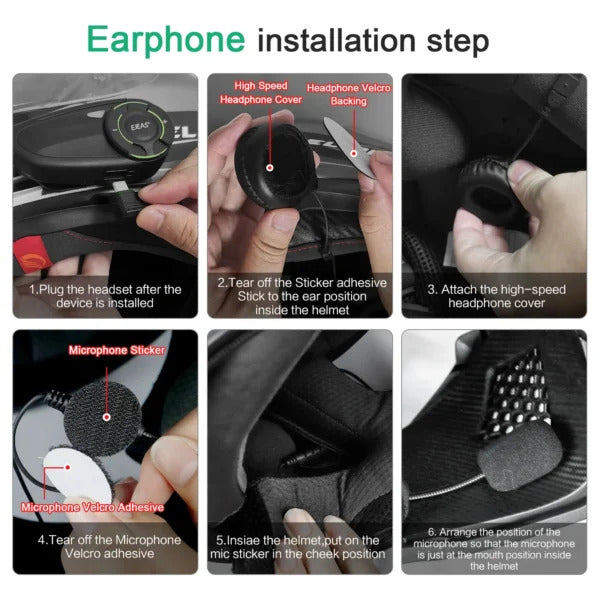 Earphone installation step

EJEAS

1.Plug the headset after the device is installed

High Speed Headphone Cover

Headphone Velcro Backing

2.Tear off the Sticker adhesive Stick to the ear position inside the helmet

3. Attach the high-speed headphone cover

Microphone Sticker

Microphone Velcro Adhesive

4.Tear off the Microphone Velcro adhesive

5.Insiae the helmet,put on the mic sticker in the cheek position

6. Arrange the position of the microphone so that the microphone is just at the mouth position inside the helmet