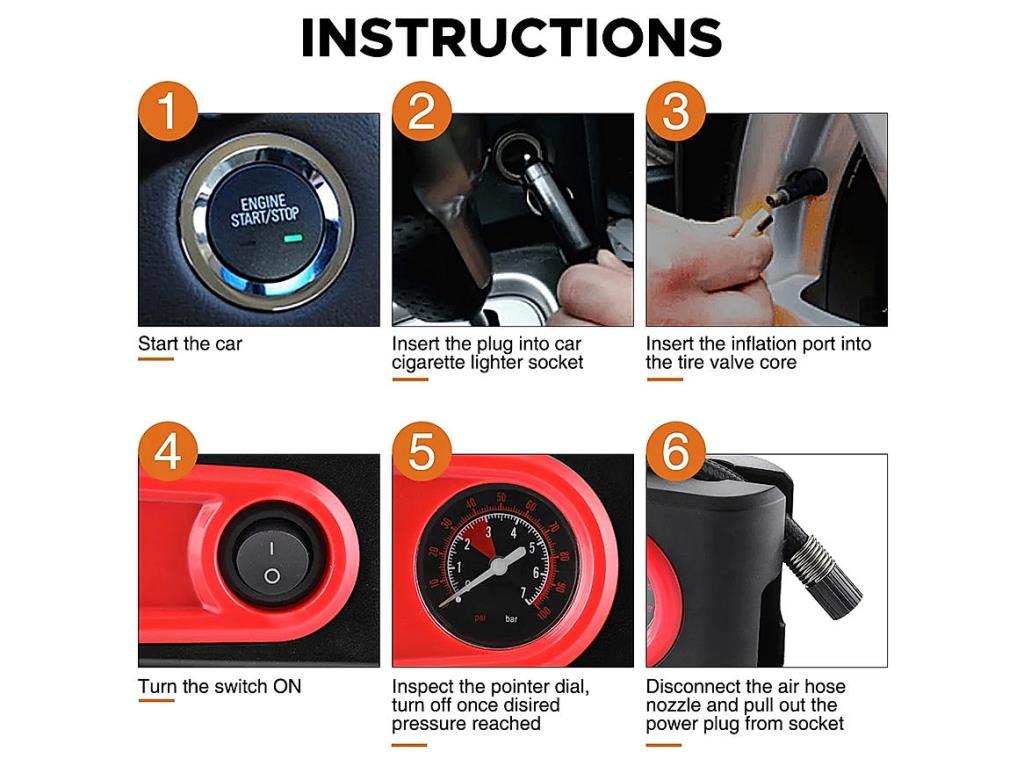 INSTRUCTIONS

1

ENGINE START/STOP

Start the car

2

Insert the plug into car cigarette lighter socket

3

Insert the inflation port into the tire valve core

4

I
O

Turn the switch ON

5

10 20 30 40 50 60 70 80 90 100
1 2 3 4 5 6 7
psi bar

Inspect the pointer dial, turn off once disired pressure reached

6

Disconnect the air hose nozzle and pull out the power plug from socket