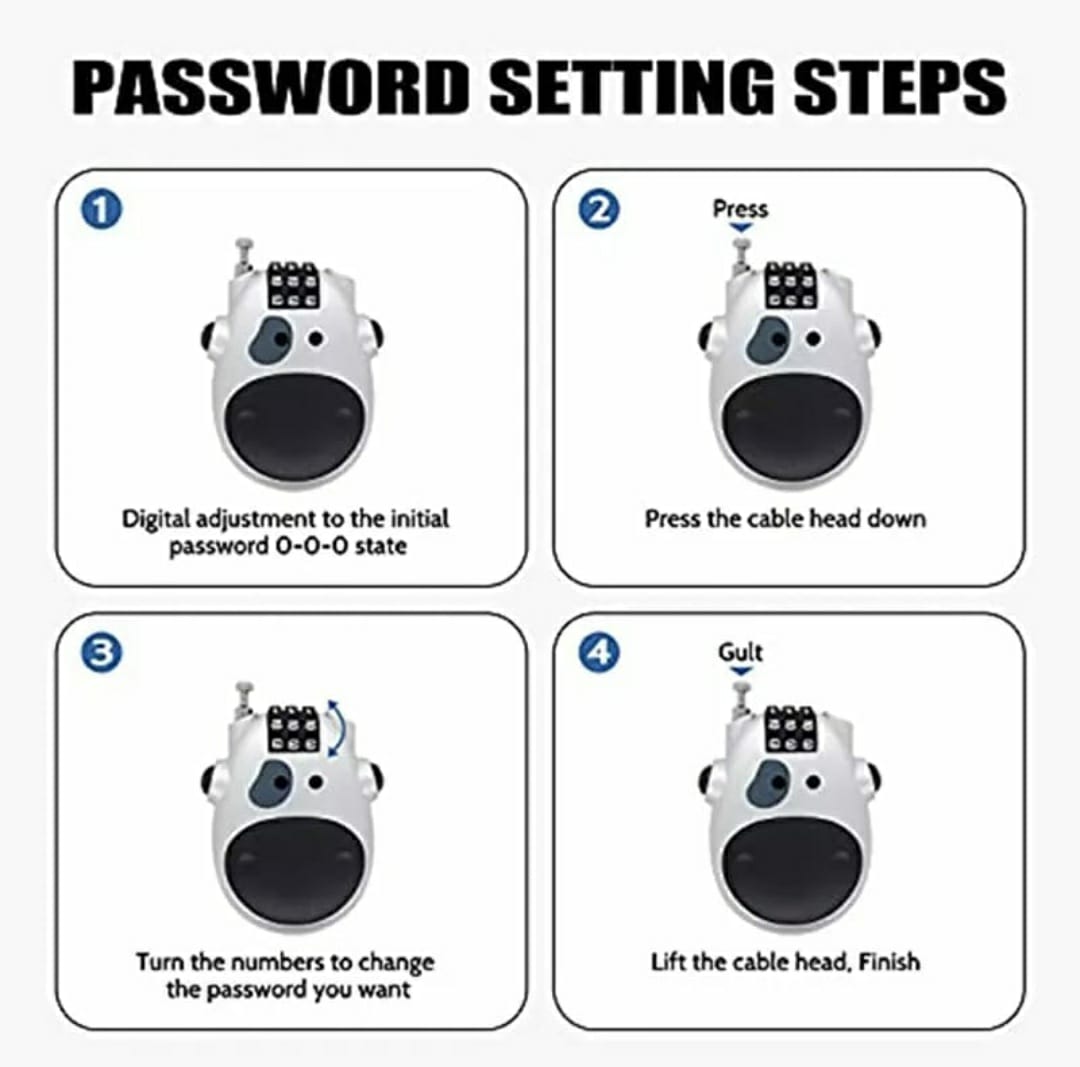 PASSWORD SETTING STEPS

1

Digital adjustment to the initial password 0-0-0 state

2

Press

Press the cable head down

3

Turn the numbers to change the password you want

4

Gult

Lift the cable head, Finish