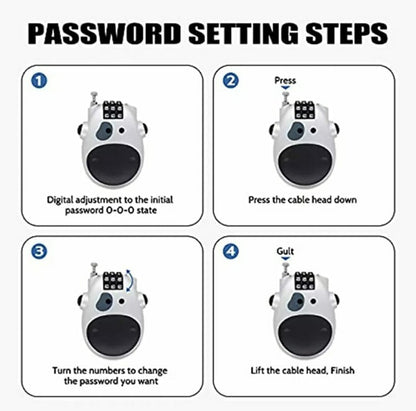 PASSWORD SETTING STEPS

1

Digital adjustment to the initial password 0-0-0 state

2

Press

Press the cable head down

3

Turn the numbers to change the password you want

4

Gult

Lift the cable head, Finish