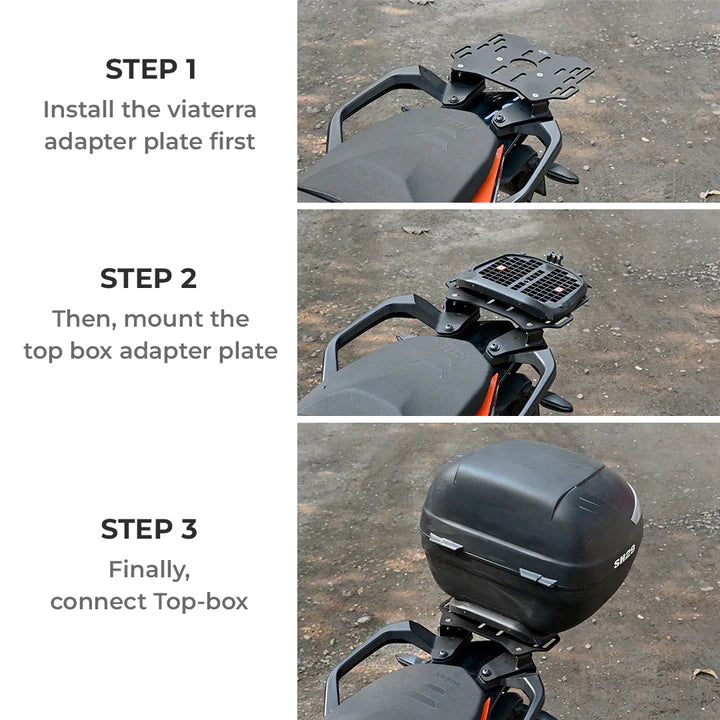 STEP 1
Install the viaterra adapter plate first

STEP 2
Then, mount the top box adapter plate

STEP 3
Finally, connect Top-box

SH29