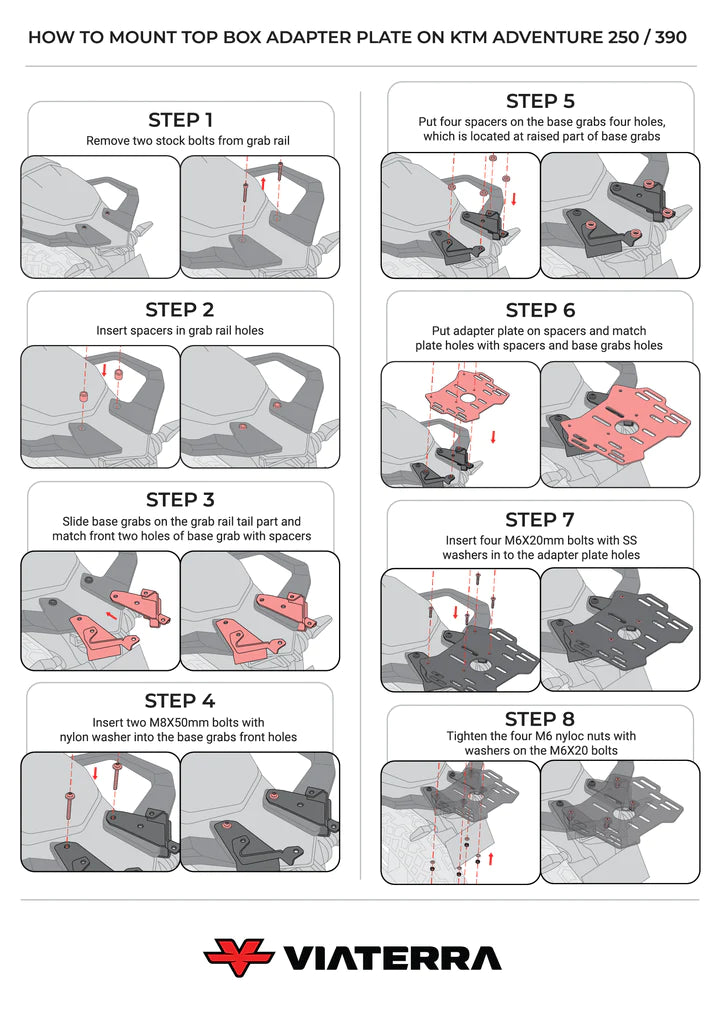 HOW TO MOUNT TOP BOX ADAPTER PLATE ON KTM ADVENTURE 250 / 390

STEP 1
Remove two stock bolts from grab rail

STEP 2
Insert spacers in grab rail holes

STEP 3
Slide base grabs on the grab rail tail part and match front two holes of base grab with spacers

STEP 4
Insert two M8X50mm bolts with nylon washer into the base grabs front holes

STEP 5
Put four spacers on the base grabs four holes, which is located at raised part of base grabs

STEP 6
Put adapter plate on spacers and match plate holes with spacers and base grabs holes

STEP 7
Insert four M6X20mm bolts with SS washers in to the adapter plate holes

STEP 8
Tighten the four M6 nyloc nuts with washers on the M6X20 bolts

VIATERRA