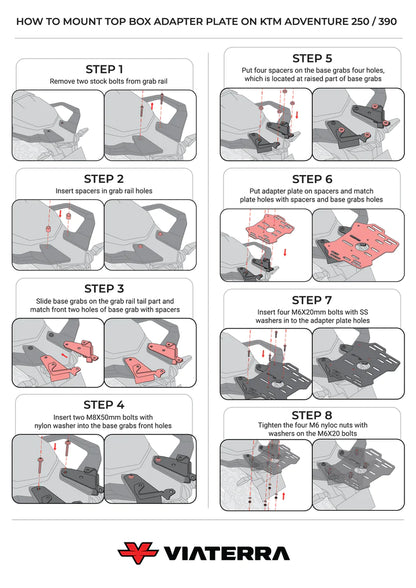 HOW TO MOUNT TOP BOX ADAPTER PLATE ON KTM ADVENTURE 250 / 390

STEP 1
Remove two stock bolts from grab rail

STEP 2
Insert spacers in grab rail holes

STEP 3
Slide base grabs on the grab rail tail part and match front two holes of base grab with spacers

STEP 4
Insert two M8X50mm bolts with nylon washer into the base grabs front holes

STEP 5
Put four spacers on the base grabs four holes, which is located at raised part of base grabs

STEP 6
Put adapter plate on spacers and match plate holes with spacers and base grabs holes

STEP 7
Insert four M6X20mm bolts with SS washers in to the adapter plate holes

STEP 8
Tighten the four M6 nyloc nuts with washers on the M6X20 bolts

VIATERRA