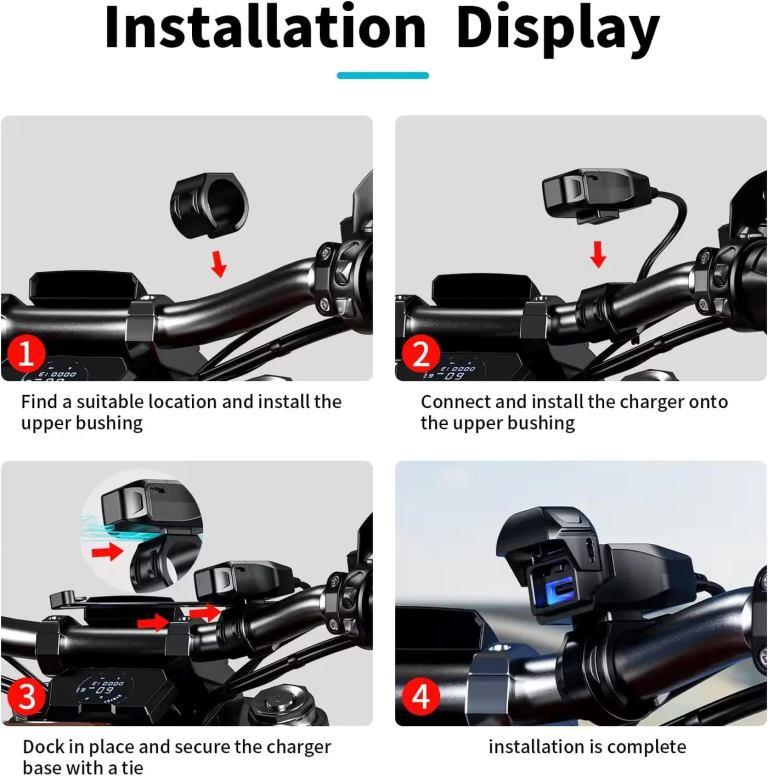 Installation Display

1

Find a suitable location and install the upper bushing

2

Connect and install the charger onto the upper bushing

3

Dock in place and secure the charger base with a tie

4

installation is complete