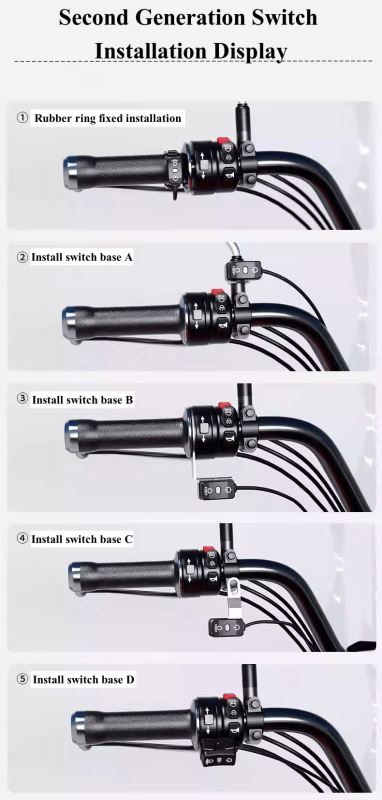 Second Generation Switch
Installation Display

① Rubber ring fixed installation

② Install switch base A

③ Install switch base B

④ Install switch base C

⑤ Install switch base D