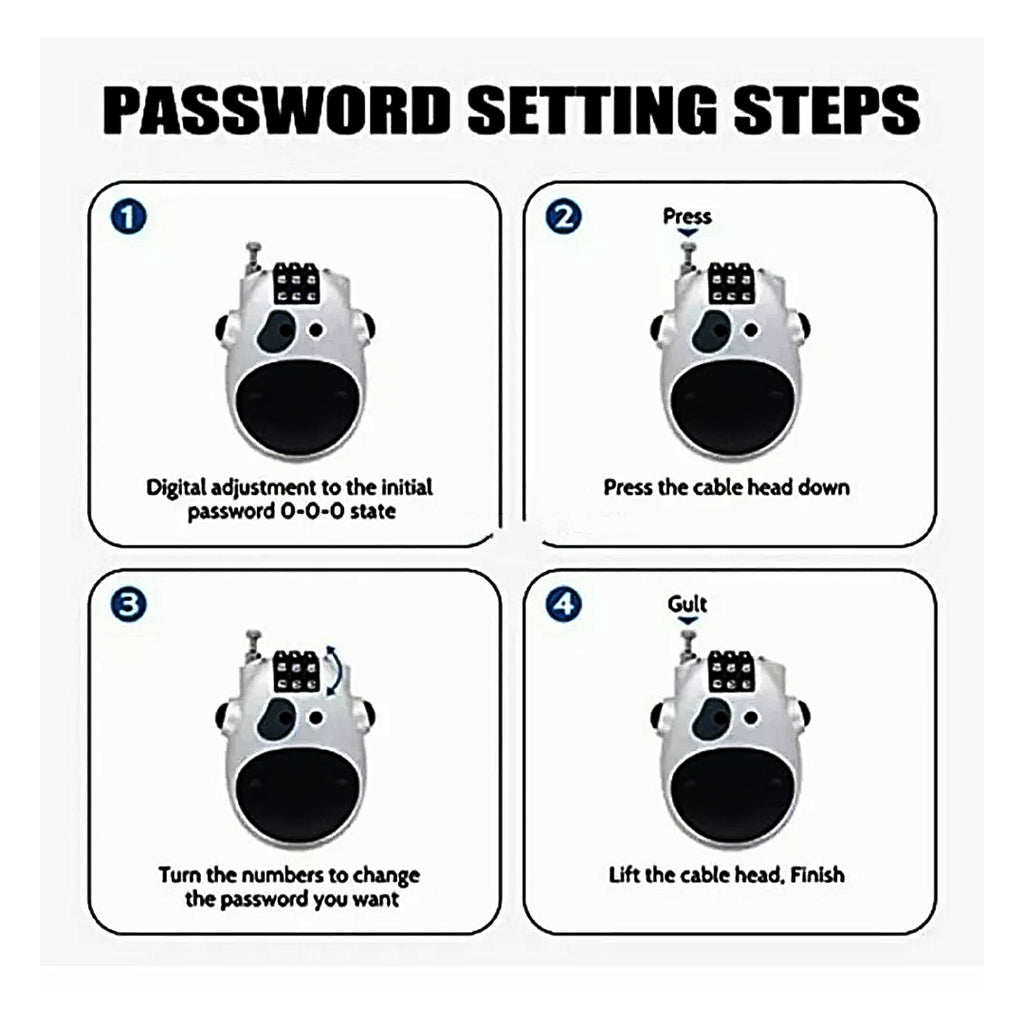 PASSWORD SETTING STEPS

1

Digital adjustment to the initial password 0-0-0 state

2

Press

Press the cable head down

3

Turn the numbers to change the password you want

4

Gult

Lift the cable head, Finish