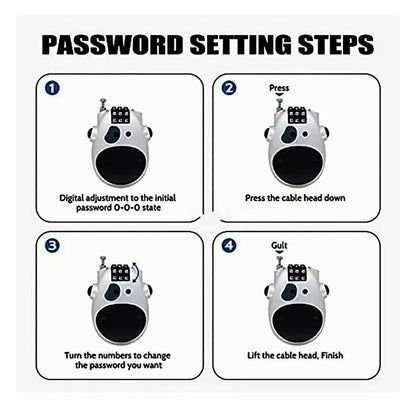 PASSWORD SETTING STEPS

1

Digital adjustment to the initial password 0-0-0 state

2

Press

Press the cable head down

3

Turn the numbers to change the password you want

4

Gult

Lift the cable head, Finish