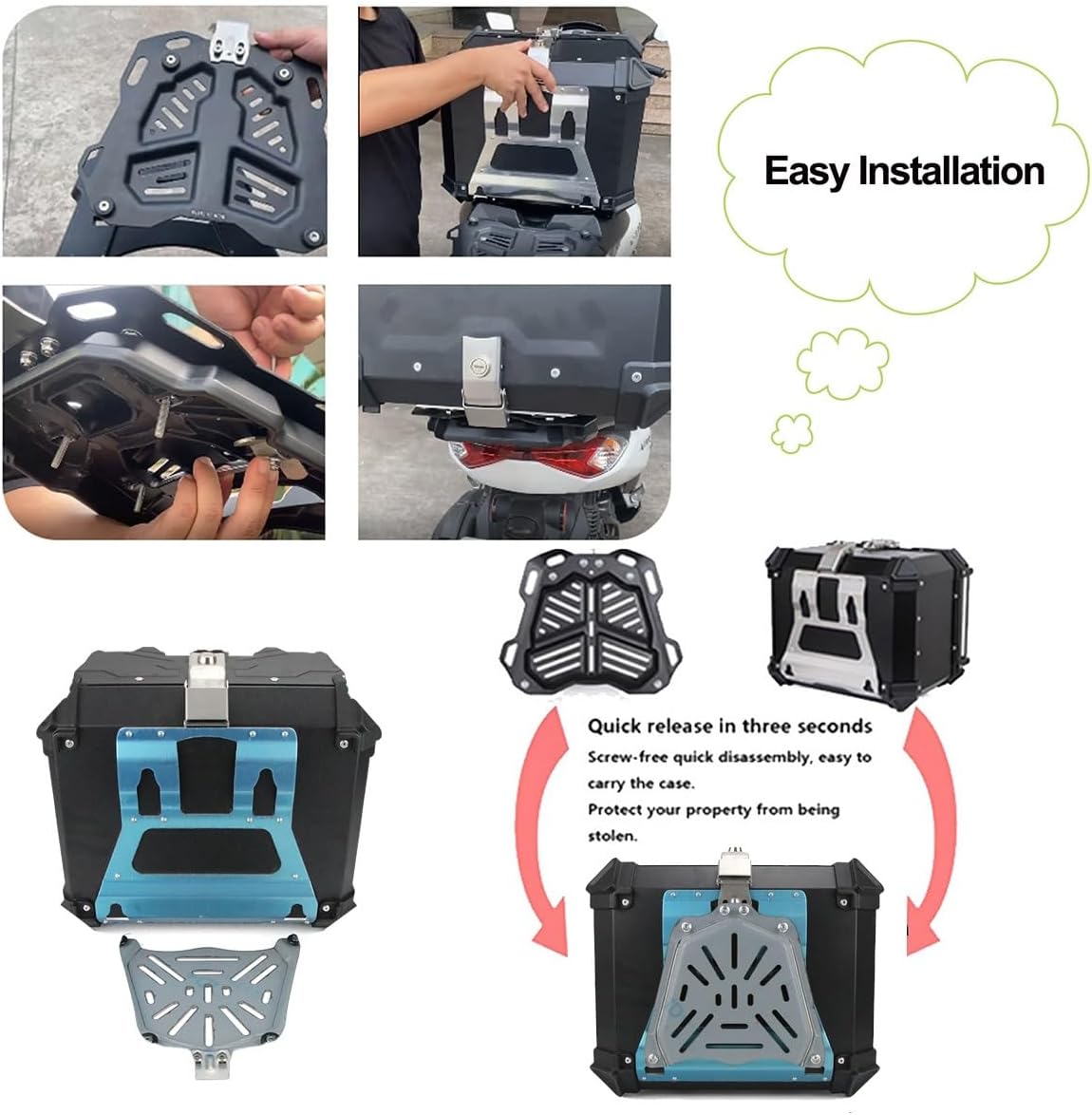 Easy Installation

Quick release in three seconds
Screw-free quick disassembly, easy to carry the case.
Protect your property from being stolen.