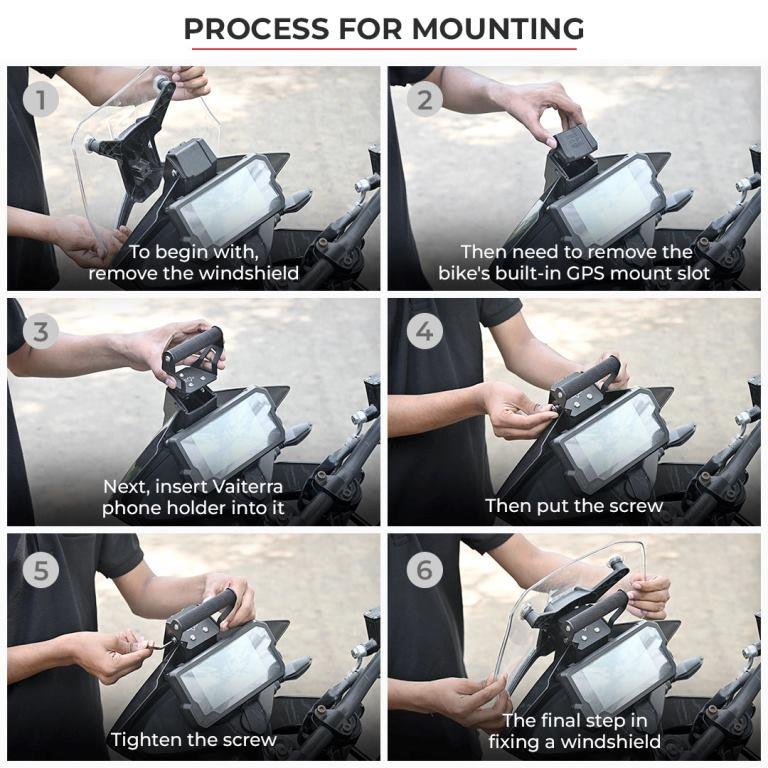 PROCESS FOR MOUNTING

1
To begin with, remove the windshield

2
Then need to remove the bike's built-in GPS mount slot

3
Next, insert Vaiterra phone holder into it

4
Then put the screw

5
Tighten the screw

6
The final step in fixing a windshield