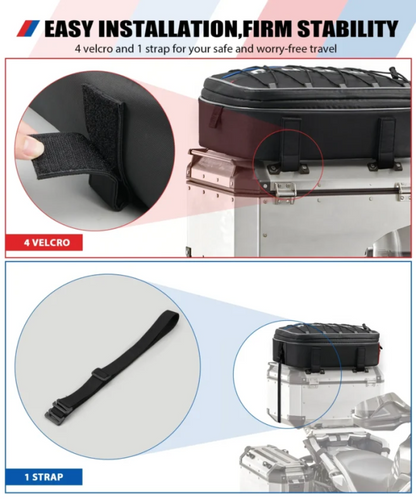 EASY INSTALLATION,FIRM STABILITY

4 velcro and 1 strap for your safe and worry-free travel

4 VELCRO

1 STRAP