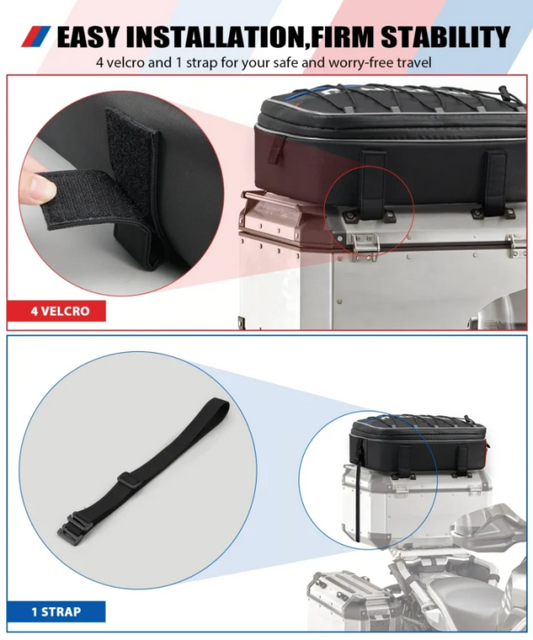 EASY INSTALLATION,FIRM STABILITY

4 velcro and 1 strap for your safe and worry-free travel

4 VELCRO

1 STRAP