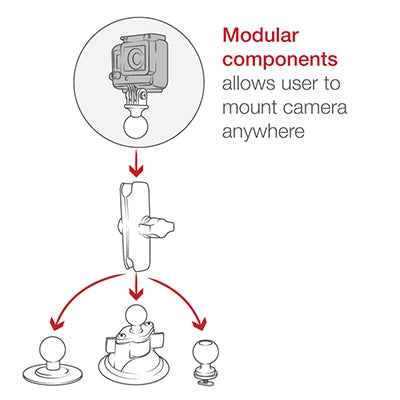 Modular components allows user to mount camera anywhere