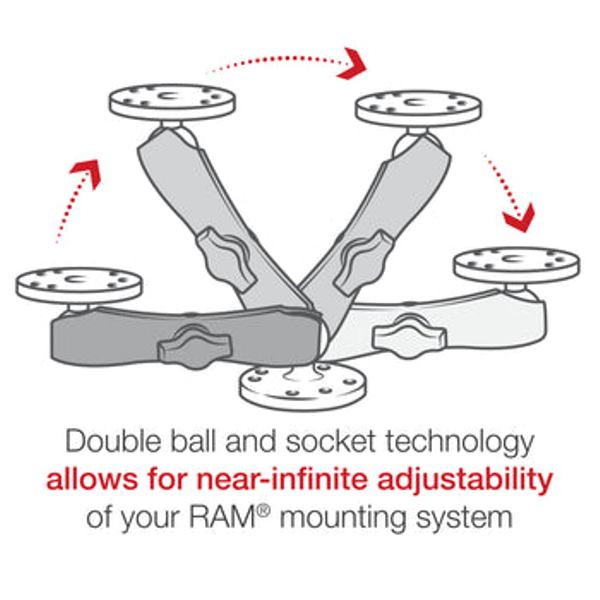 Double ball and socket technology allows for near-infinite adjustability of your RAM® mounting system