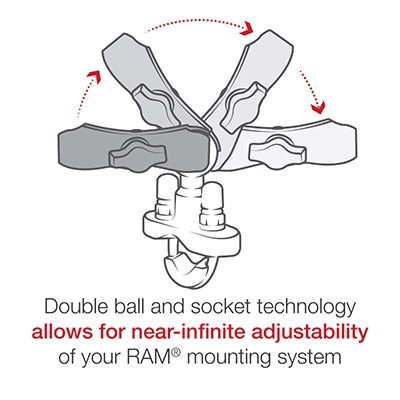 Double ball and socket technology allows for near-infinite adjustability of your RAM® mounting system