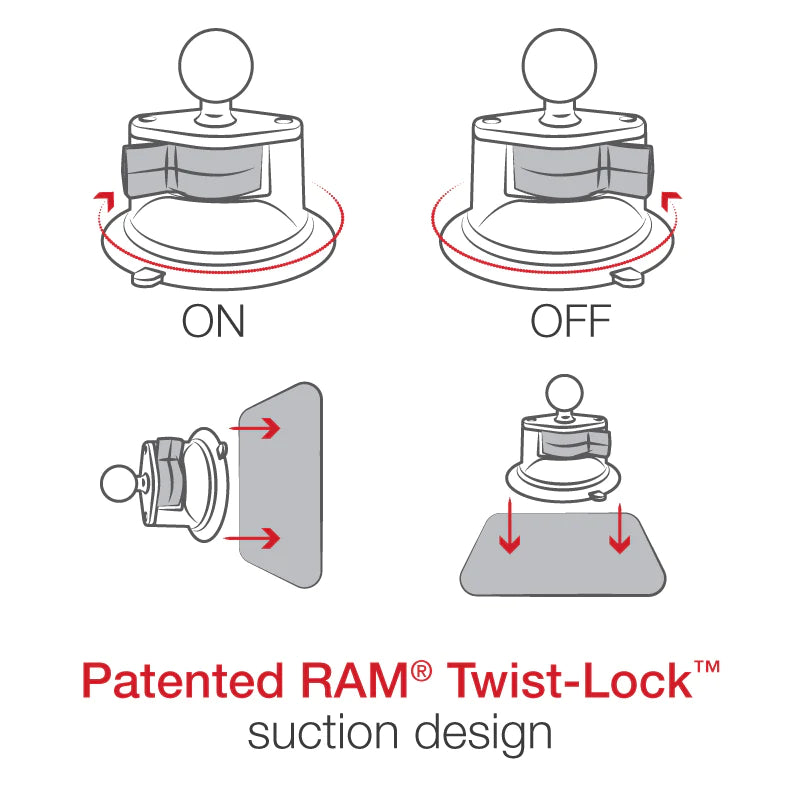 ON

OFF

Patented RAM® Twist-Lock™
suction design