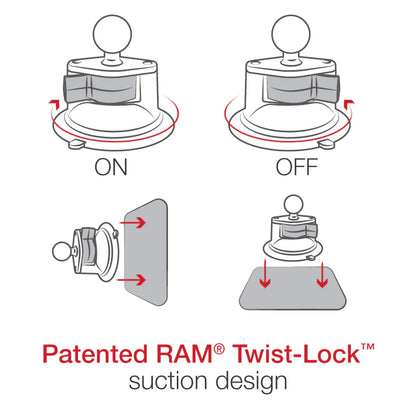 ON

OFF

Patented RAM® Twist-Lock™
suction design