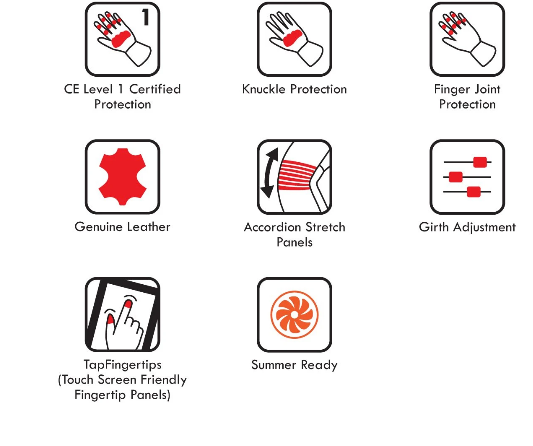 1

CE Level 1 Certified Protection

Knuckle Protection

Finger Joint Protection

Genuine Leather

Accordion Stretch Panels

Girth Adjustment

TapFingertips (Touch Screen Friendly Fingertip Panels)

Summer Ready