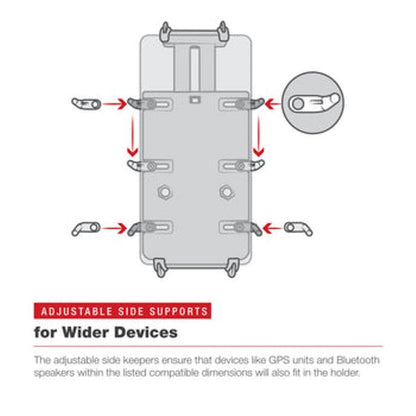 ADJUSTABLE SIDE SUPPORTS

for Wider Devices

The adjustable side keepers ensure that devices like GPS units and Bluetooth speakers within the listed compatible dimensions will also fit in the holder.