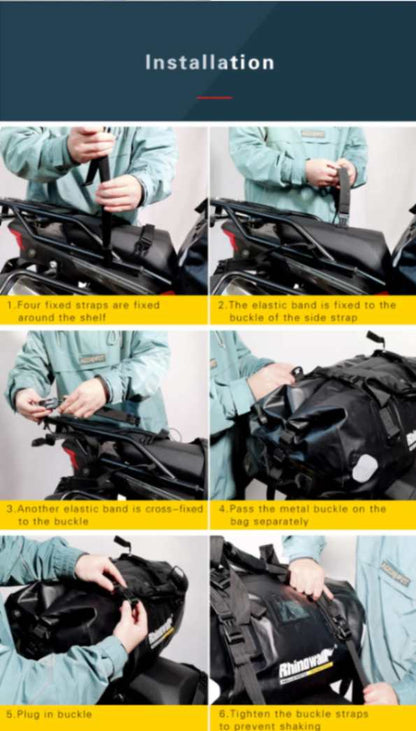 Installation

1.Four fixed straps are fixed around the shelf

2.The elastic band is fixed to the buckle of the side strap

3.Another elastic band is cross-fixed to the buckle

4.Pass the metal buckle on the bag separately

Rhinowalk

5.Plug in buckle

Rhinowalk

6.Tighten the buckle straps to prevent shaking