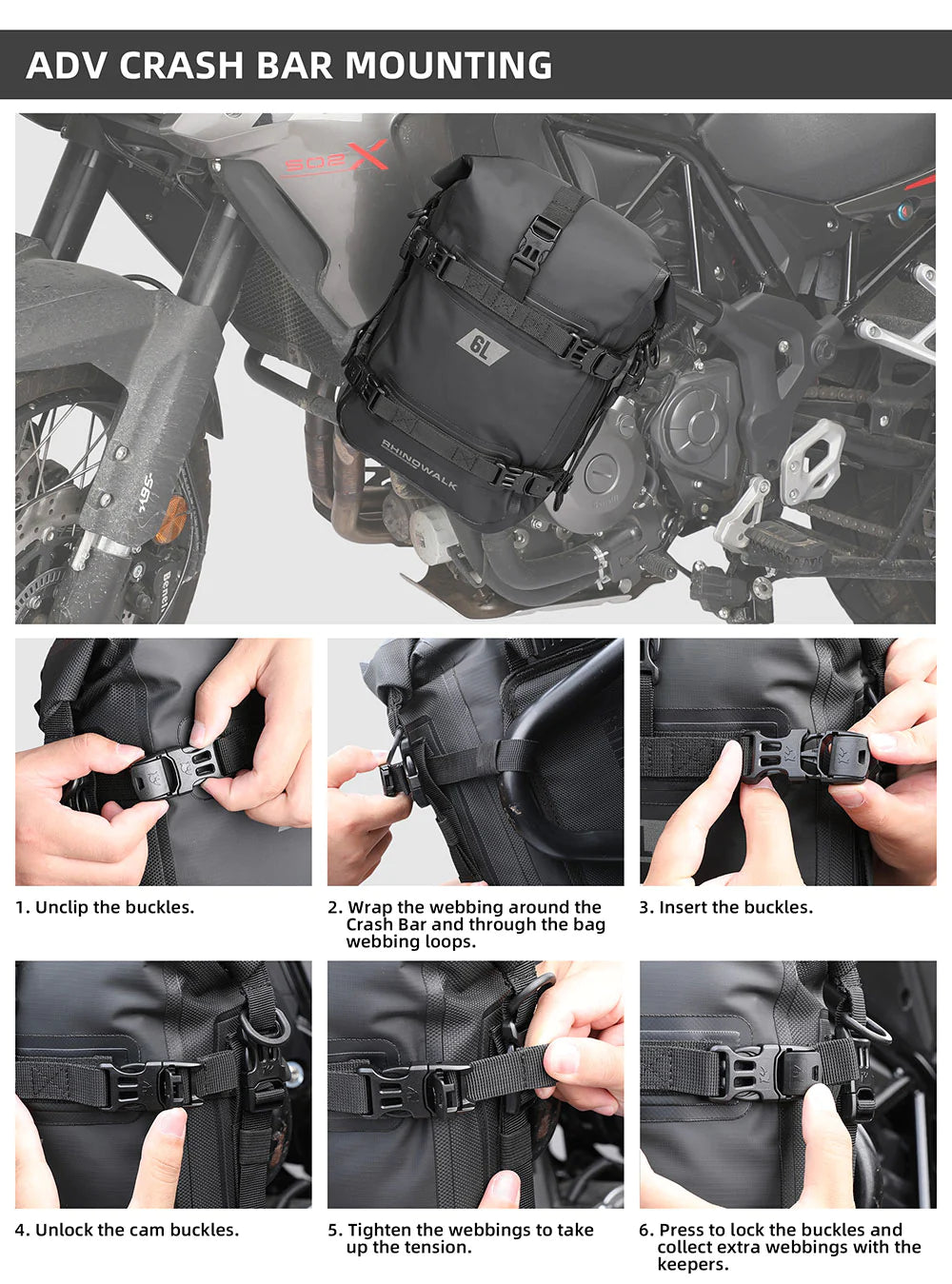 ADV CRASH BAR MOUNTING

502X

6L

RHINOWALK

Benelli

1. Unclip the buckles.

2. Wrap the webbing around the Crash Bar and through the bag webbing loops.

3. Insert the buckles.

4. Unlock the cam buckles.

5. Tighten the webbings to take up the tension.

6. Press to lock the buckles and collect extra webbings with the keepers.