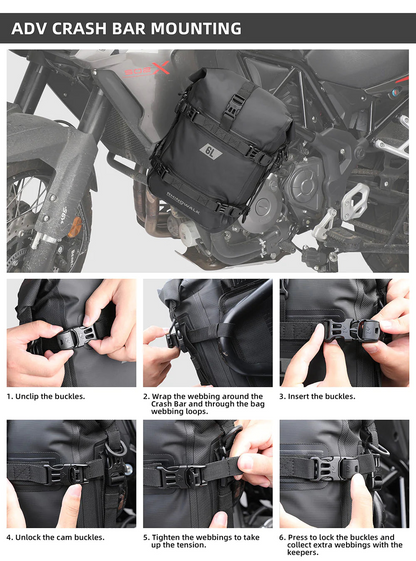 ADV CRASH BAR MOUNTING

502X

6L

RHINOWALK

1. Unclip the buckles.

2. Wrap the webbing around the Crash Bar and through the bag webbing loops.

3. Insert the buckles.

4. Unlock the cam buckles.

5. Tighten the webbings to take up the tension.

6. Press to lock the buckles and collect extra webbings with the keepers.