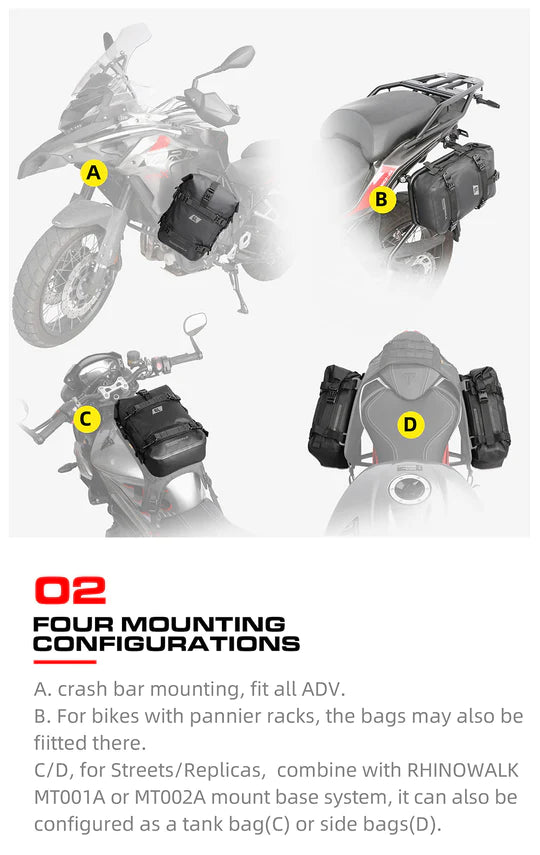 A

B

C

D

02

FOUR MOUNTING CONFIGURATIONS

A. crash bar mounting, fit all ADV.
B. For bikes with pannier racks, the bags may also be fiitted there.
C/D, for Streets/Replicas, combine with RHINOWALK MT001A or MT002A mount base system, it can also be configured as a tank bag(C) or side bags(D).