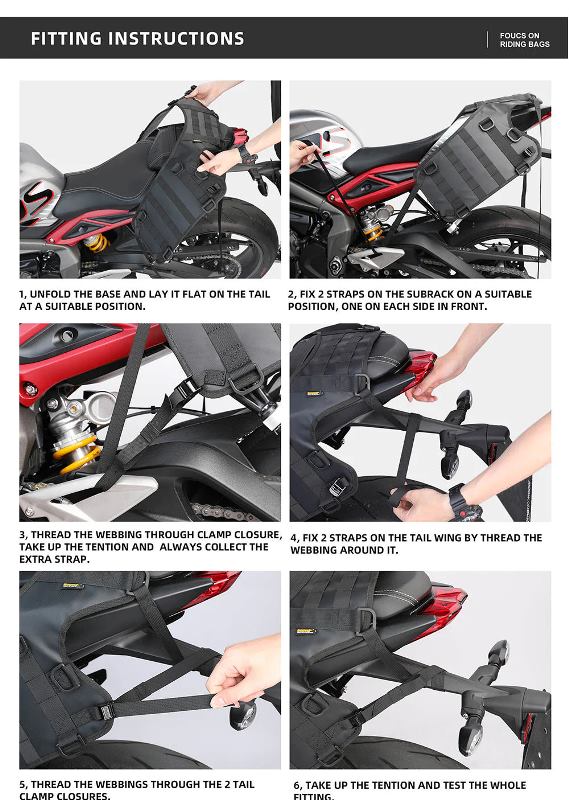 FITTING INSTRUCTIONS

FOUCS ON RIDING BAGS

1, UNFOLD THE BASE AND LAY IT FLAT ON THE TAIL AT A SUITABLE POSITION.

2, FIX 2 STRAPS ON THE SUBRACK ON A SUITABLE POSITION, ONE ON EACH SIDE IN FRONT.

3, THREAD THE WEBBING THROUGH CLAMP CLOSURE, TAKE UP THE TENTION AND ALWAYS COLLECT THE EXTRA STRAP.

4, FIX 2 STRAPS ON THE TAIL WING BY THREAD THE WEBBING AROUND IT.

5, THREAD THE WEBBINGS THROUGH THE 2 TAIL CLAMP CLOSURES.

6, TAKE UP THE TENTION AND TEST THE WHOLE FITTING.