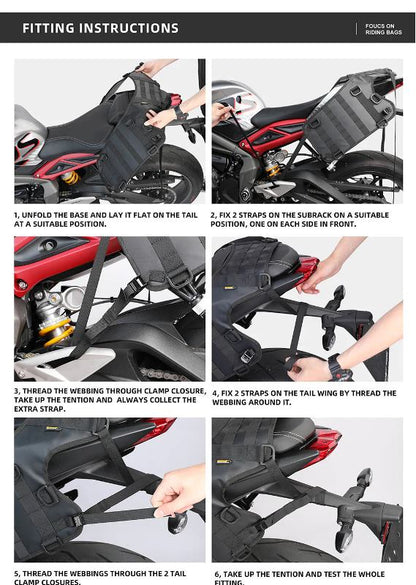 FITTING INSTRUCTIONS

FOUCS ON RIDING BAGS

1, UNFOLD THE BASE AND LAY IT FLAT ON THE TAIL AT A SUITABLE POSITION.

2, FIX 2 STRAPS ON THE SUBRACK ON A SUITABLE POSITION, ONE ON EACH SIDE IN FRONT.

3, THREAD THE WEBBING THROUGH CLAMP CLOSURE, TAKE UP THE TENTION AND ALWAYS COLLECT THE EXTRA STRAP.

4, FIX 2 STRAPS ON THE TAIL WING BY THREAD THE WEBBING AROUND IT.

5, THREAD THE WEBBINGS THROUGH THE 2 TAIL CLAMP CLOSURES.

6, TAKE UP THE TENTION AND TEST THE WHOLE FITTING.