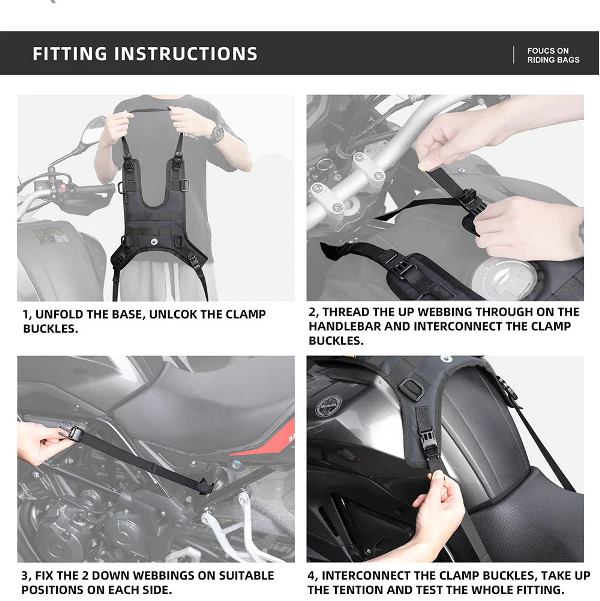 FITTING INSTRUCTIONS

FOUCS ON RIDING BAGS

1, UNFOLD THE BASE, UNLCOK THE CLAMP BUCKLES.

2, THREAD THE UP WEBBING THROUGH ON THE HANDLEBAR AND INTERCONNECT THE CLAMP BUCKLES.

3, FIX THE 2 DOWN WEBBINGS ON SUITABLE POSITIONS ON EACH SIDE.

4, INTERCONNECT THE CLAMP BUCKLES, TAKE UP THE TENTION AND TEST THE WHOLE FITTING.