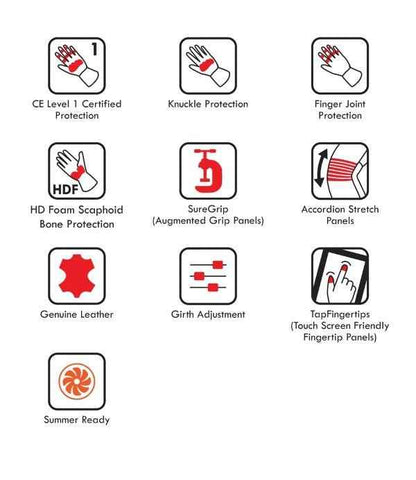 1

CE Level 1 Certified Protection

Knuckle Protection

Finger Joint Protection

HDF

HD Foam Scaphoid Bone Protection

SureGrip (Augmented Grip Panels)

Accordion Stretch Panels

Genuine Leather

Girth Adjustment

TapFingertips (Touch Screen Friendly Fingertip Panels)

Summer Ready