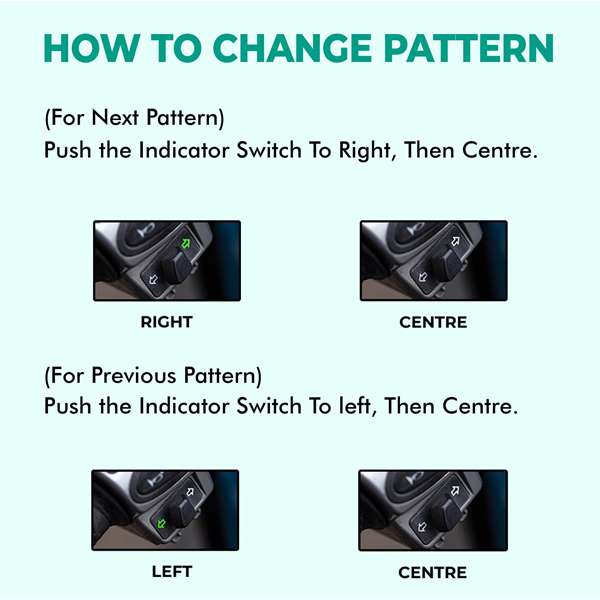 HOW TO CHANGE PATTERN

(For Next Pattern)
Push the Indicator Switch To Right, Then Centre.

RIGHT

CENTRE

(For Previous Pattern)
Push the Indicator Switch To left, Then Centre.

LEFT

CENTRE