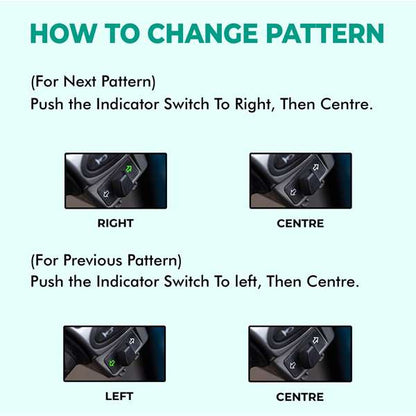 HOW TO CHANGE PATTERN

(For Next Pattern)
Push the Indicator Switch To Right, Then Centre.

RIGHT

CENTRE

(For Previous Pattern)
Push the Indicator Switch To left, Then Centre.

LEFT

CENTRE