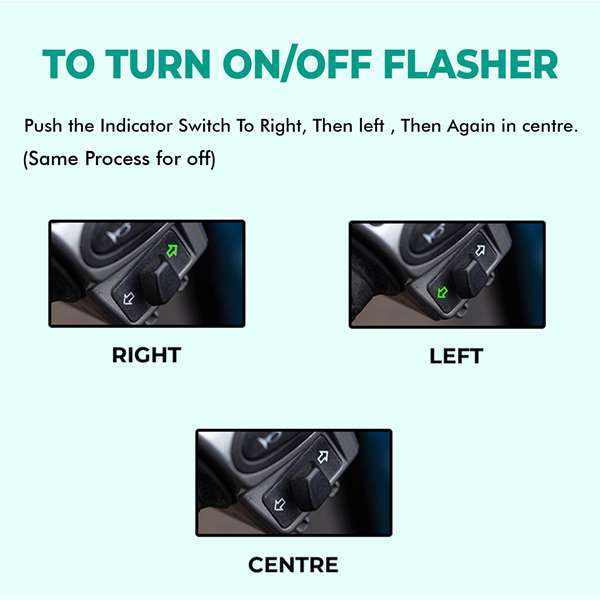 TO TURN ON/OFF FLASHER

Push the Indicator Switch To Right, Then left , Then Again in centre. (Same Process for off)

RIGHT

LEFT

CENTRE