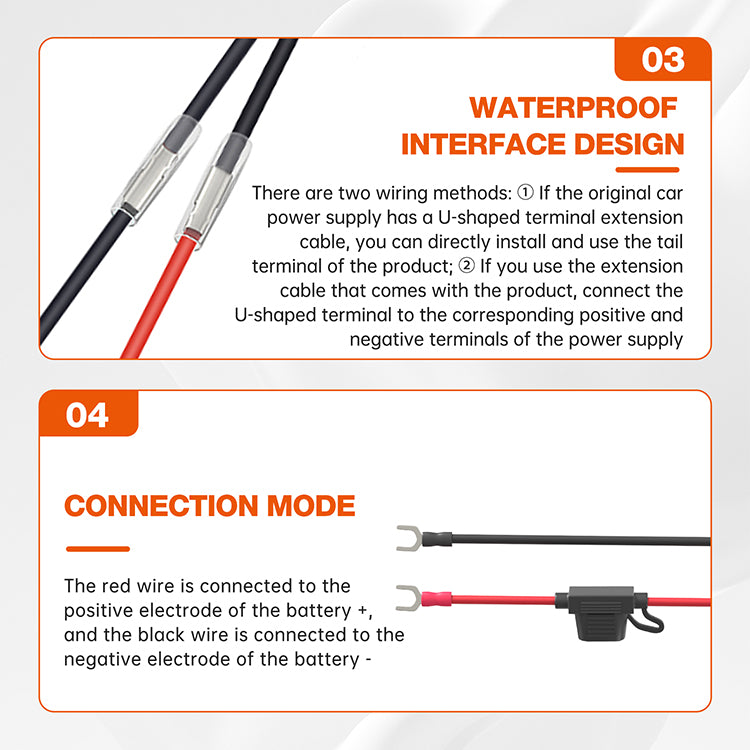 03

WATERPROOF INTERFACE DESIGN

There are two wiring methods: ① If the original car power supply has a U-shaped terminal extension cable, you can directly install and use the tail terminal of the product; ② If you use the extension cable that comes with the product, connect the U-shaped terminal to the corresponding positive and negative terminals of the power supply

04

CONNECTION MODE

The red wire is connected to the positive electrode of the battery +, and the black wire is connected to the negative electrode of the battery -