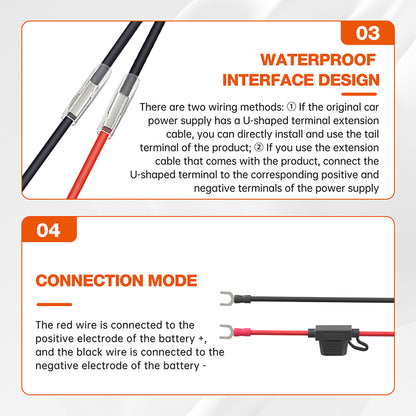 03

WATERPROOF INTERFACE DESIGN

There are two wiring methods: ① If the original car power supply has a U-shaped terminal extension cable, you can directly install and use the tail terminal of the product; ② If you use the extension cable that comes with the product, connect the U-shaped terminal to the corresponding positive and negative terminals of the power supply

04

CONNECTION MODE

The red wire is connected to the positive electrode of the battery +, and the black wire is connected to the negative electrode of the battery -