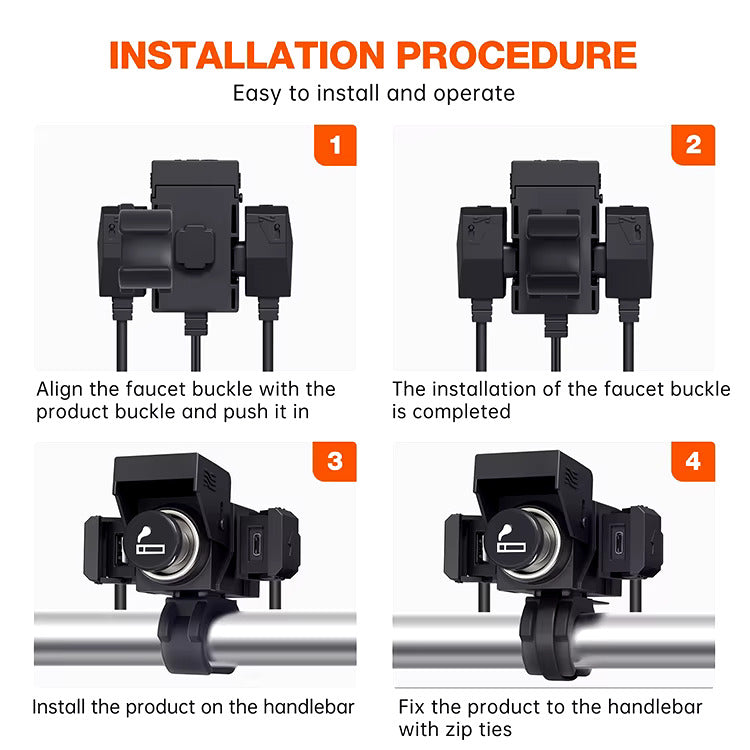 INSTALLATION PROCEDURE

Easy to install and operate

1

Align the faucet buckle with the product buckle and push it in

2

The installation of the faucet buckle is completed

3

Install the product on the handlebar

4

Fix the product to the handlebar with zip ties