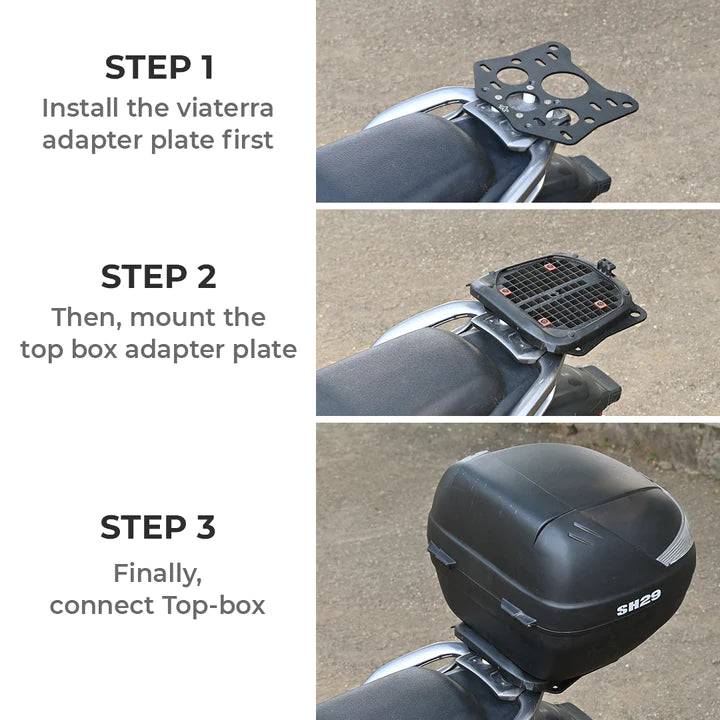 STEP 1
Install the viaterra adapter plate first

STEP 2
Then, mount the top box adapter plate

STEP 3
Finally, connect Top-box

SH29