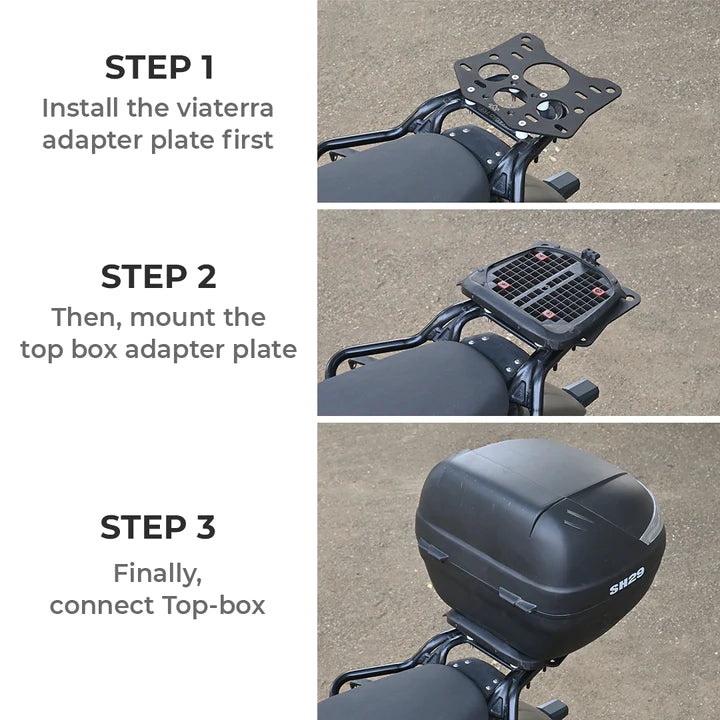 STEP 1
Install the viaterra adapter plate first

STEP 2
Then, mount the top box adapter plate

STEP 3
Finally, connect Top-box

SH29