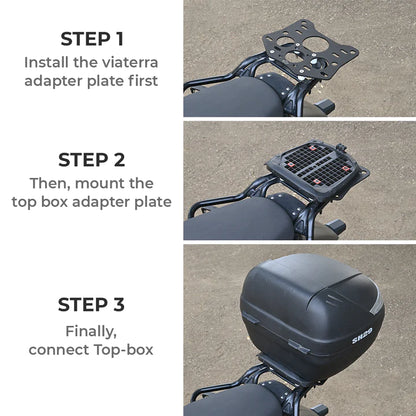 STEP 1
Install the viaterra adapter plate first

STEP 2
Then, mount the top box adapter plate

STEP 3
Finally, connect Top-box

SH29