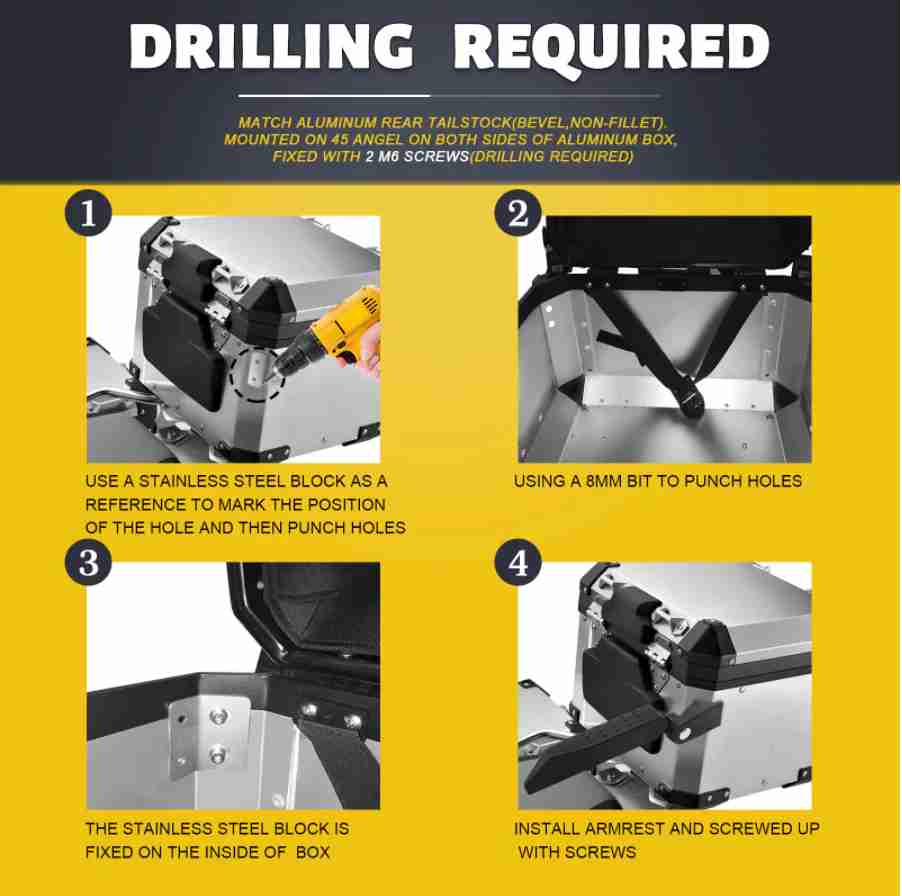 DRILLING REQUIRED

MATCH ALUMINUM REAR TAILSTOCK(BEVEL,NON-FILLET). MOUNTED ON 45 ANGEL ON BOTH SIDES OF ALUMINUM BOX, FIXED WITH 2 M6 SCREWS(DRILLING REQUIRED)

1

USE A STAINLESS STEEL BLOCK AS A REFERENCE TO MARK THE POSITION OF THE HOLE AND THEN PUNCH HOLES

2

USING A 8MM BIT TO PUNCH HOLES

3

THE STAINLESS STEEL BLOCK IS FIXED ON THE INSIDE OF BOX

4

INSTALL ARMREST AND SCREWED UP WITH SCREWS