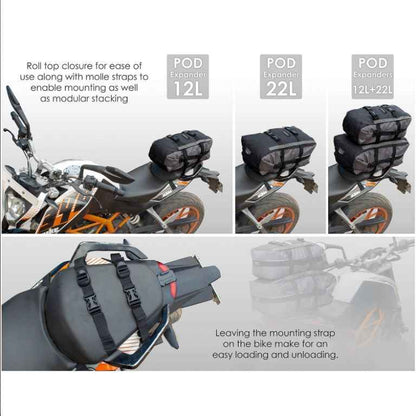 Roll top closure for ease of use along with molle straps to enable mounting as well as modular stacking

POD
Expander
12L

POD
Expander
22L

POD
Expanders
12L+22L

Leaving the mounting strap on the bike make for an easy loading and unloading.