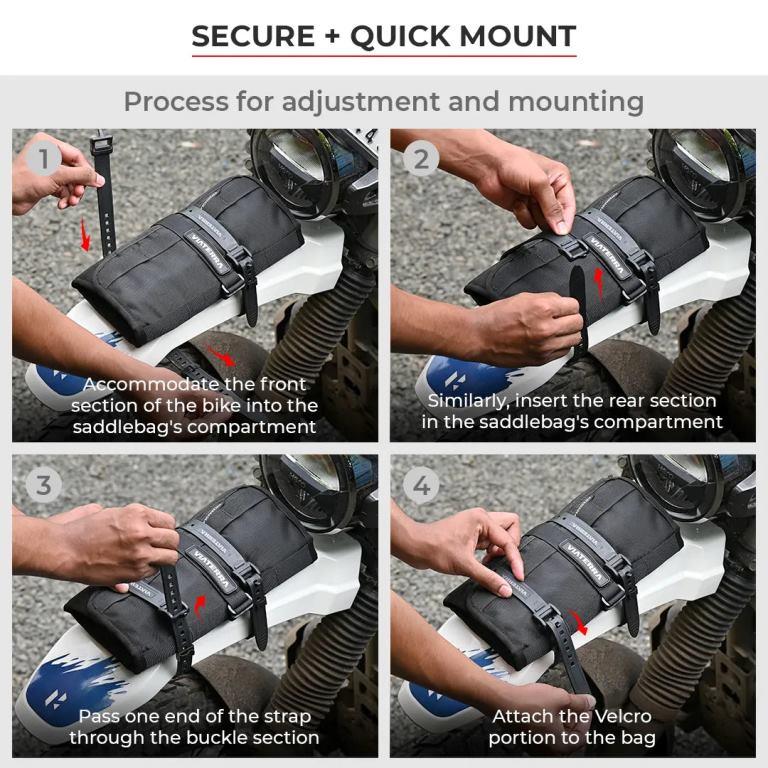 SECURE + QUICK MOUNT

Process for adjustment and mounting

1

VIATERRA

Accommodate the front section of the bike into the saddlebag's compartment

2

VIATERRA

Similarly, insert the rear section in the saddlebag's compartment

3

VIATERRA

Pass one end of the strap through the buckle section

4

VIATERRA

Attach the Velcro portion to the bag