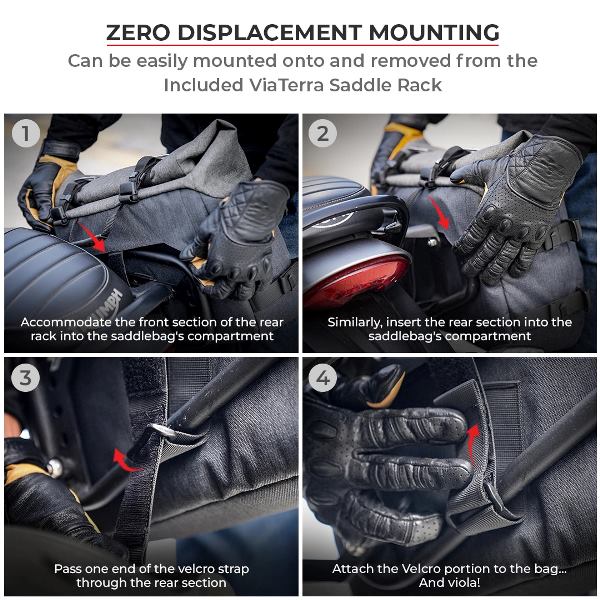 ZERO DISPLACEMENT MOUNTING

Can be easily mounted onto and removed from the Included ViaTerra Saddle Rack

1

Accommodate the front section of the rear rack into the saddlebag's compartment

2

Similarly, insert the rear section into the saddlebag's compartment

3

Pass one end of the velcro strap through the rear section

4

Attach the Velcro portion to the bag... And viola!