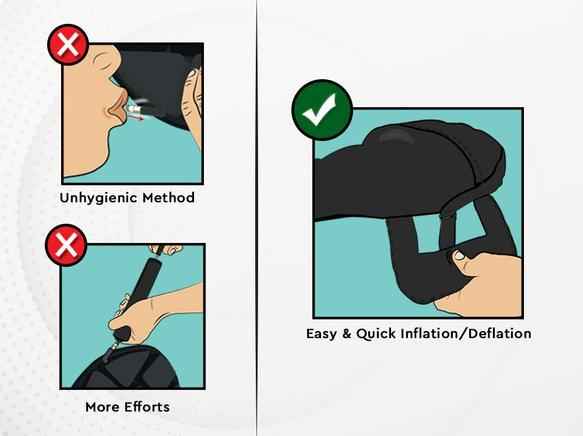 Unhygienic Method

More Efforts

Easy & Quick Inflation/Deflation